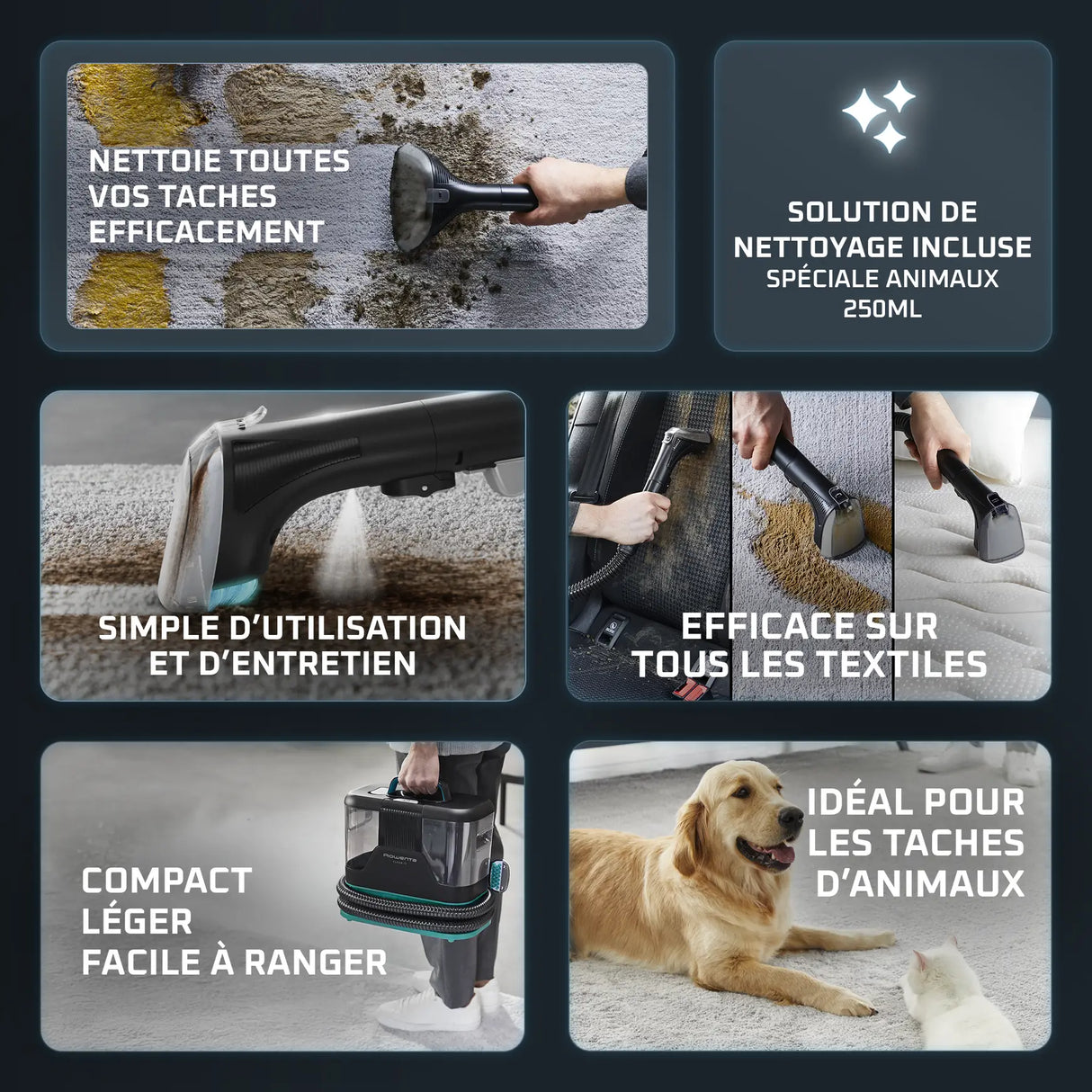 NETTOIE TOUTES VOS TACHES EFFICACEMENT

SOLUTION DE NETTOYAGE INCLUSE
SPÉCIALE ANIMAUX
250ML

SIMPLE D'UTILISATION ET D'ENTRETIEN

EFFICACE SUR TOUS LES TEXTILES

COMPACT
LÉGER
FACILE À RANGER

Rowenta

IDÉAL POUR LES TACHES D'ANIMAUX