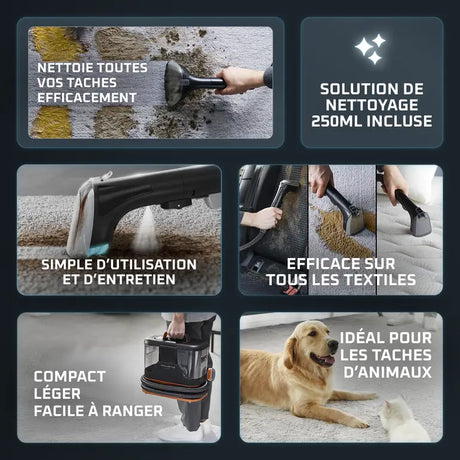 NETTOIE TOUTES VOS TACHES EFFICACEMENT

SOLUTION DE NETTOYAGE 250ML INCLUSE

SIMPLE D'UTILISATION ET D'ENTRETIEN

EFFICACE SUR TOUS LES TEXTILES

COMPACT
LÉGER
FACILE À RANGER

IDÉAL POUR LES TACHES D'ANIMAUX